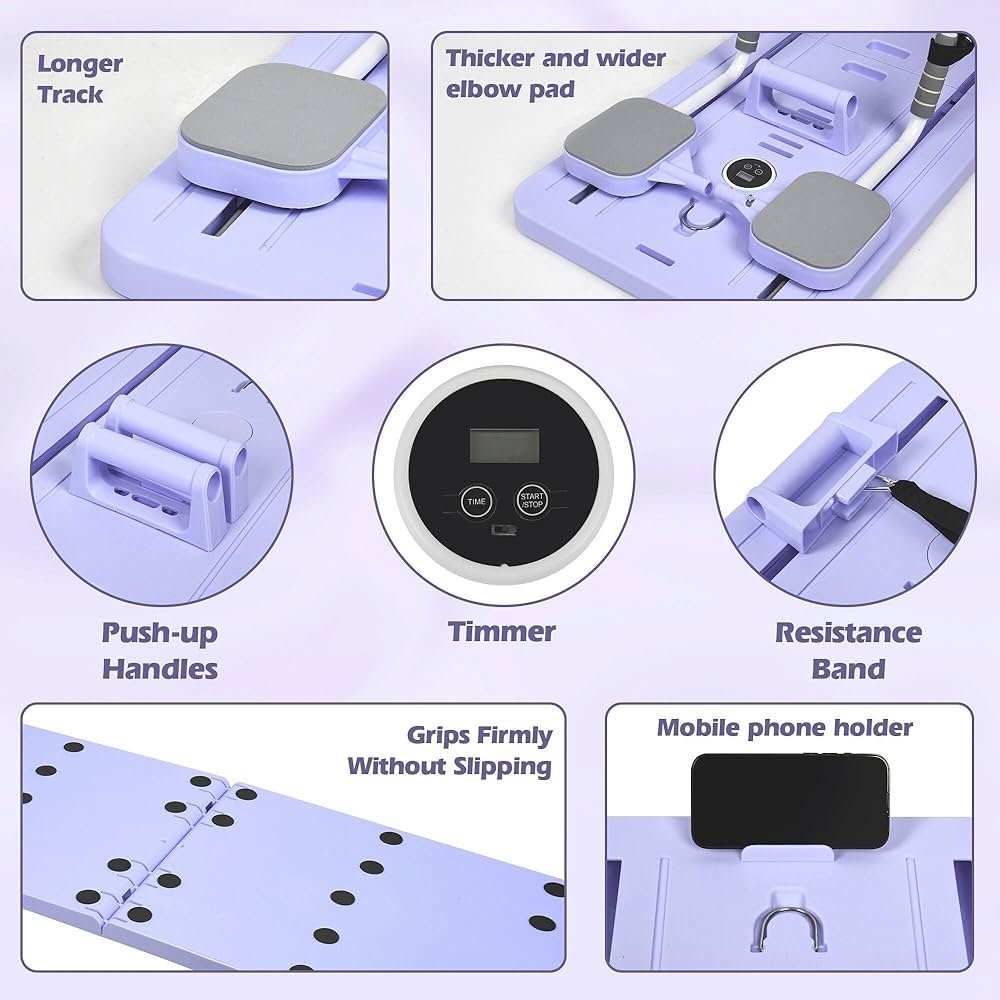 Longer Track

Thicker and wider elbow pad

TIME

START /STOP

Push-up Handles

Timmer

Resistance Band

Grips Firmly Without Slipping

Mobile phone holder